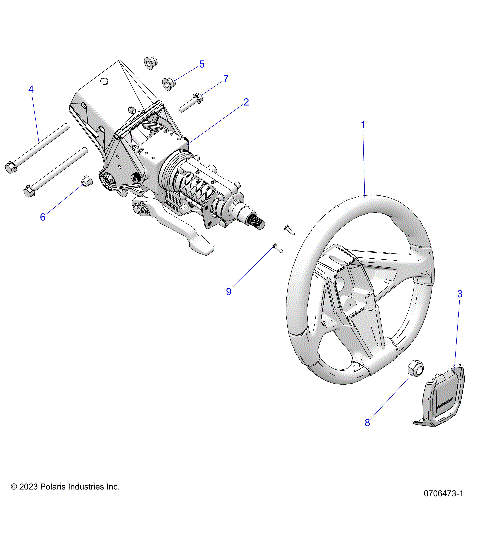 5
7
4
2
1
6
9
3
8
© 2023 Polaris Industries Inc.
0706473-1