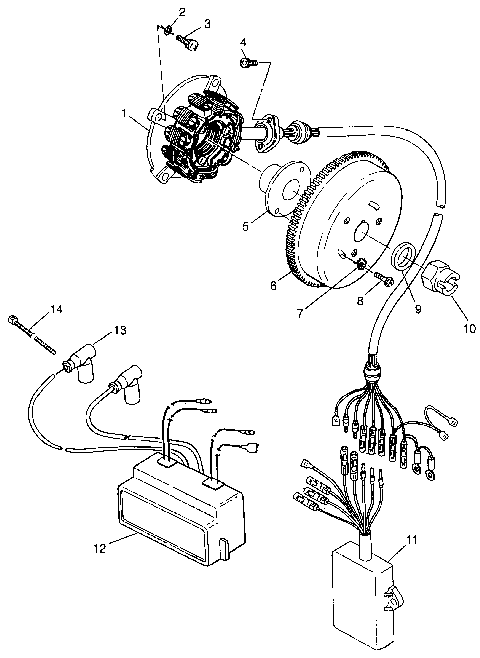 2
3
4
1
5
6
7
8
9
10
14
13
12
11