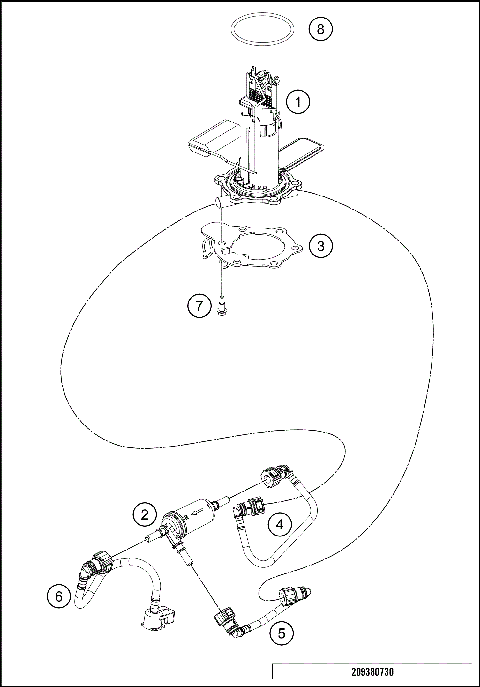 8
1
3
7
2
4
6
5
209380730