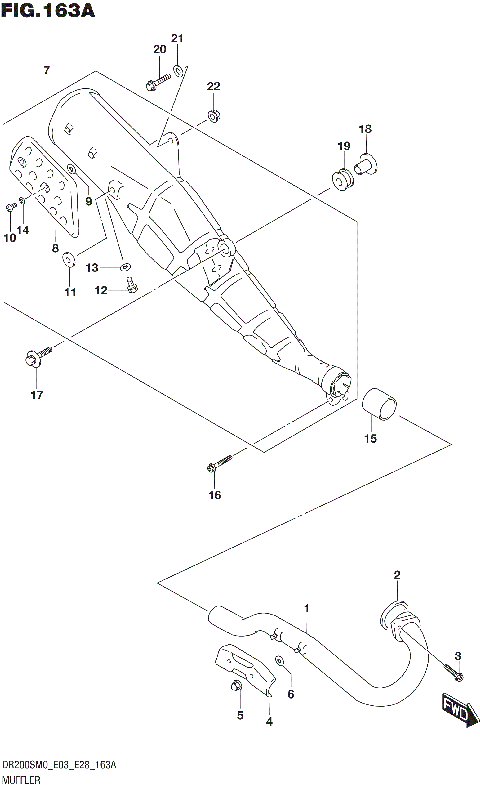 FIG.163A

7
20
21
22
18
19
9
10
14
8
13
11
12
17
15
16
2
1
3
6
5
4
FWD

DR200SMC_E03_E28_163A
MUFFLER