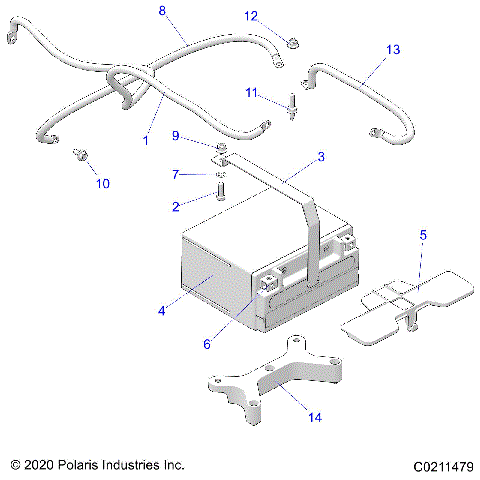 8
12
13
11
1
9
3
10
7
2
5
4
6
14

© 2020 Polaris Industries Inc.
C0211479