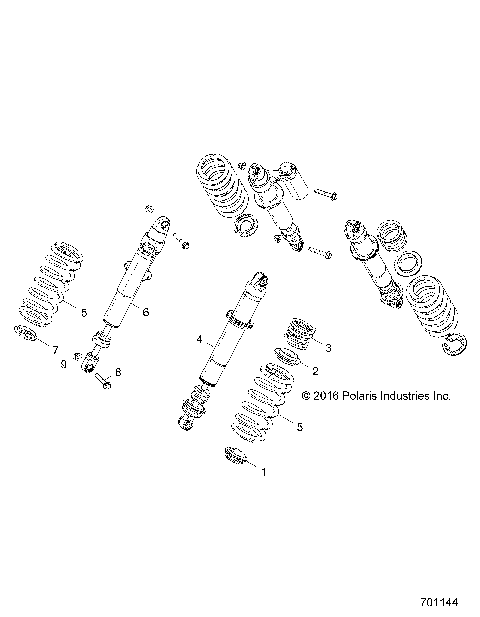 5
6
7
9
8
4
3
2
© 2016 Polaris Industries Inc.
5
1
701144