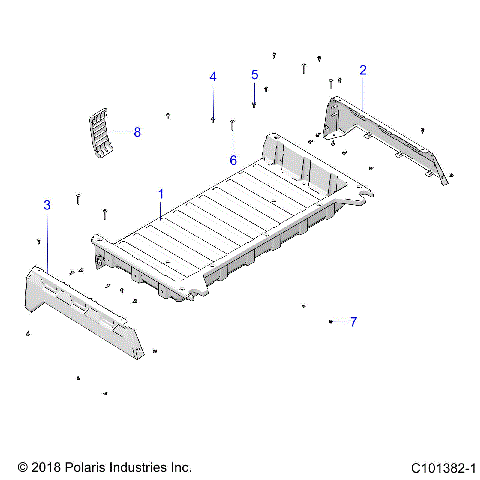 4
5
2
8
6
1
3
7

© 2018 Polaris Industries Inc.
C101382-1