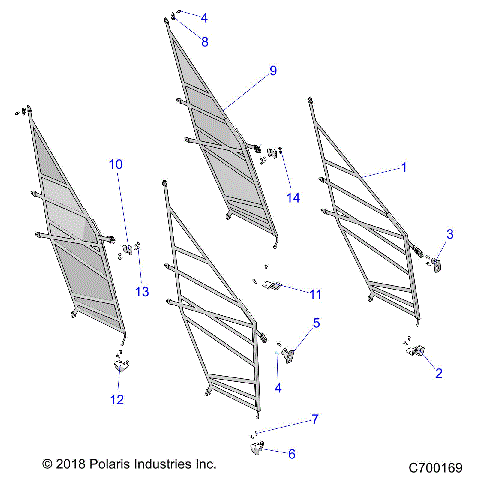 4
8
9
10
1
14
3
13
11
5
2
4
12
7
6
© 2018 Polaris Industries Inc.
C700169