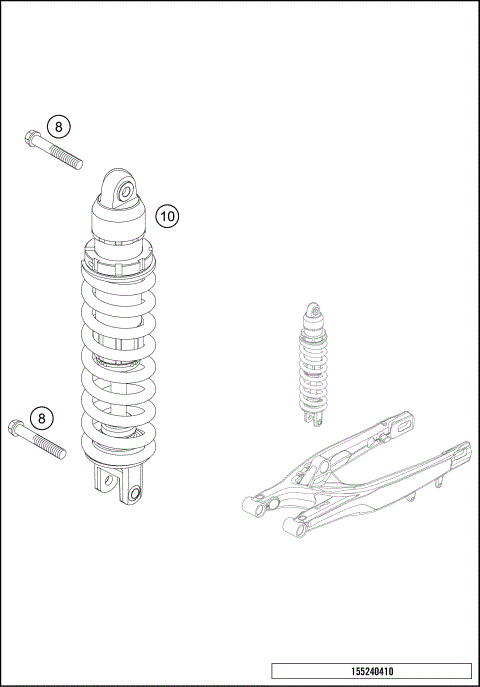 8

10

8

155240410