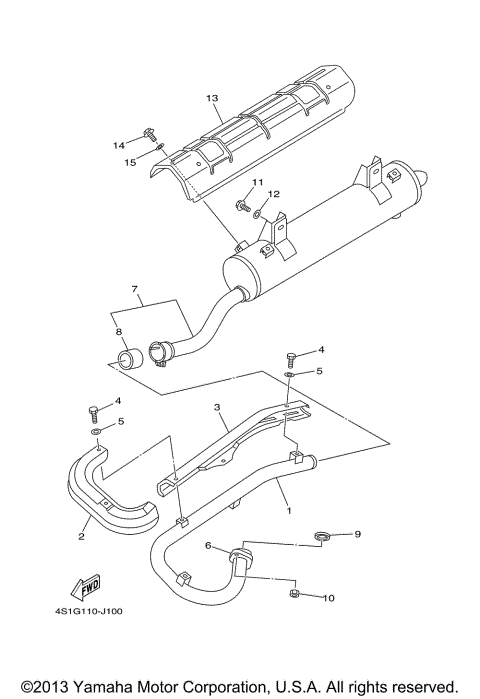 13
14
15
11
12
7
8
4
5
4
5
3
1
2
9
6
10
FWD
4S1G110-J100

©2013 Yamaha Motor Corporation, U.S.A. All rights reserved.