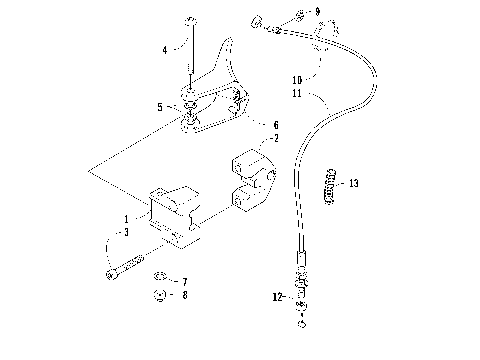 9
4
10
11
5
6
2
13
1
3
7
8
12