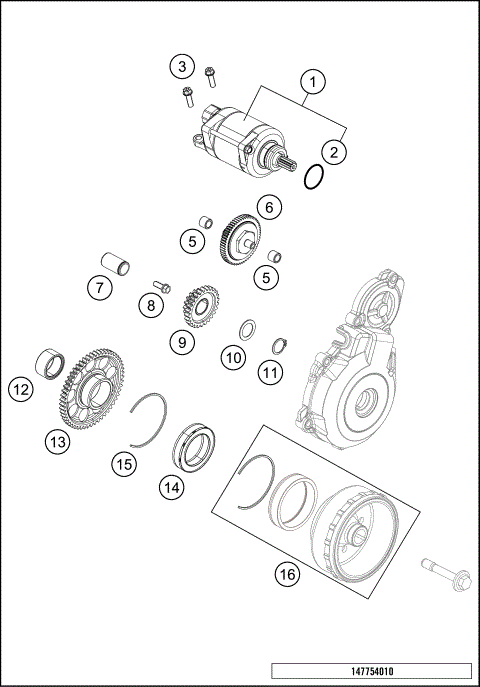 3
1
2
6
5
5
7
8
9
10
11
12
13
15
14
16
147754010