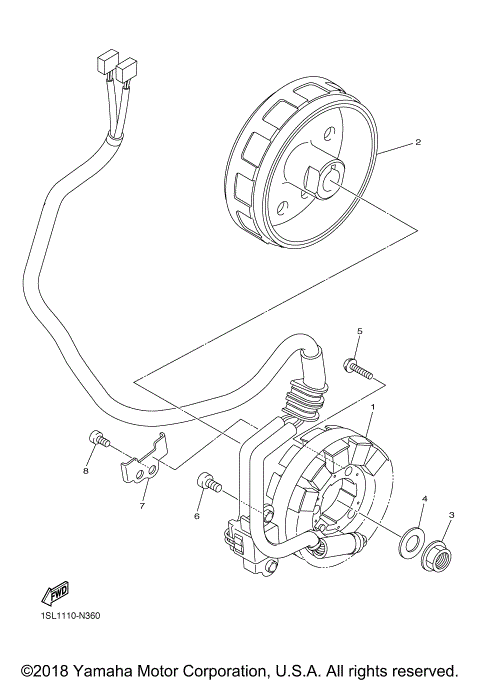 2

5

1

8

7

6

4

3

FWD

1SL1110-N360

©2018 Yamaha Motor Corporation, U.S.A. All rights reserved.