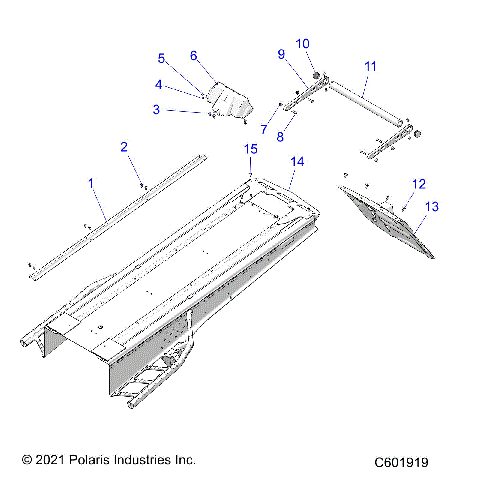 10
9
11
5
6
4
3
7
8
2
15
14
1
12
13

© 2021 Polaris Industries Inc.

C601919