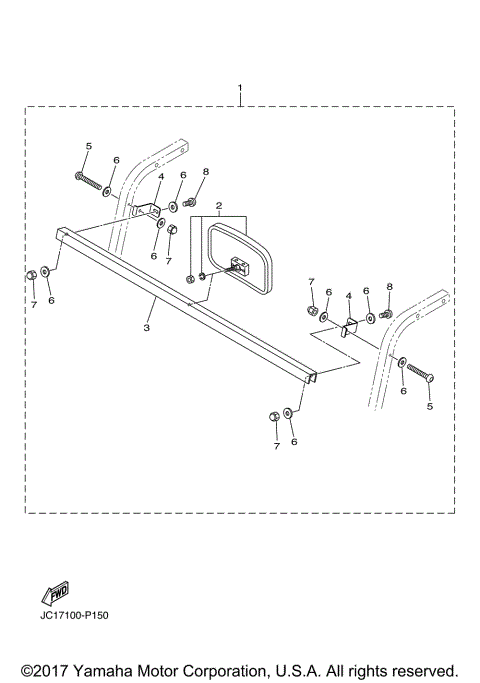 1
5
6
4
6
8
2
6
7
7
6
3
7
6
4
6
8
6
5
7
6
FWD
JC17100-P150
©2017 Yamaha Motor Corporation, U.S.A. All rights reserved.