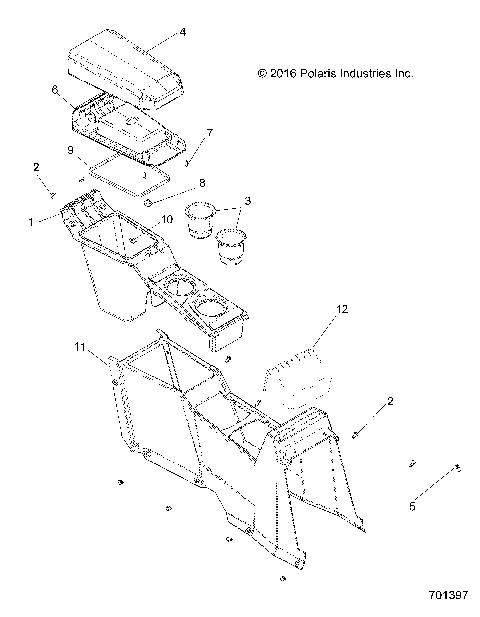 4

© 2016 Polaris Industries Inc.

6

7

9

2

8

3

1

10

12

11

2

5

701397