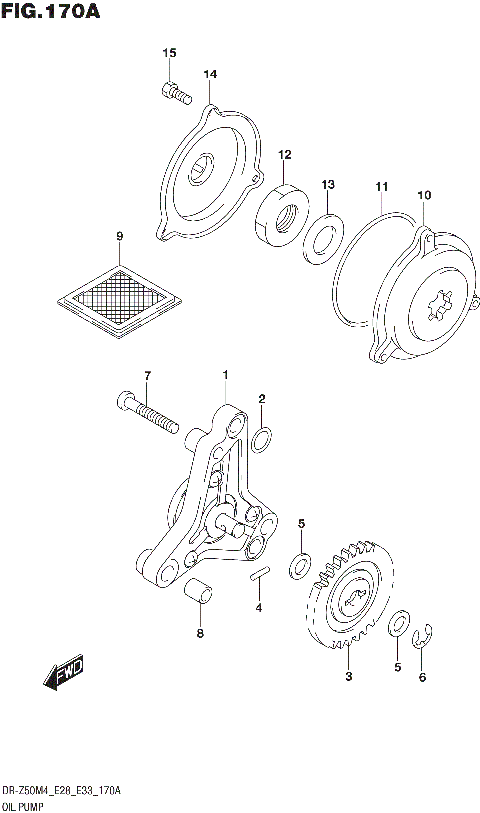 FIG.170A

15
14
12
13
11
10
9
7
1
2
5
4
8
3
5
6
FWD

DR-Z50M4_E28_E33_170A
OIL PUMP