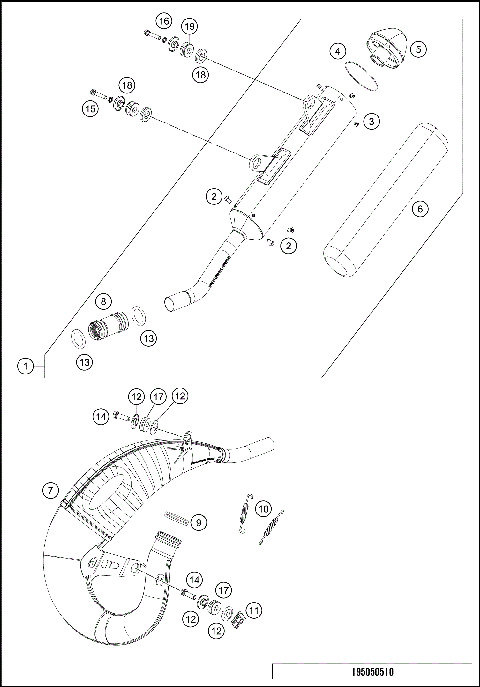 16
19
18
4
5
18
15
3
2
6
2
8
13
13
1
12
17
12
14
7
10
9
14
17
11
12
12
195050510