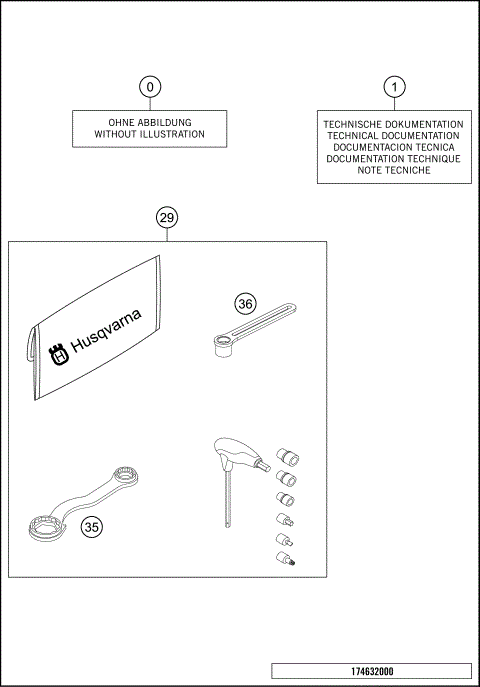 0

OHNE ABBILDUNG
WITHOUT ILLUSTRATION

1

TECHNISCHE DOKUMENTATION
TECHNICAL DOCUMENTATION
DOCUMENTACION TECNICA
DOCUMENTATION TECHNIQUE
NOTE TECNICHE

29

Husqvarna

36

35

174632000