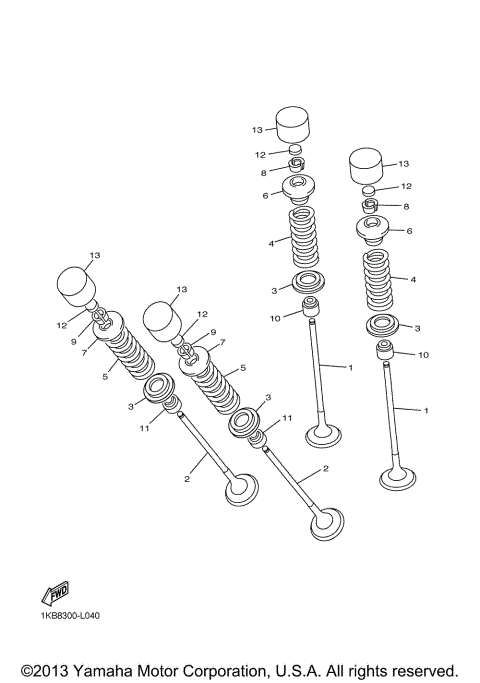 13
12
8
6
4
3
10
1

13
12
8
6
4
3
10
1

13
12
9
7
5
3
11
2

13
12
9
7
5
3
11
2

FWD

1KB8300-L040

©2013 Yamaha Motor Corporation, U.S.A. All rights reserved.