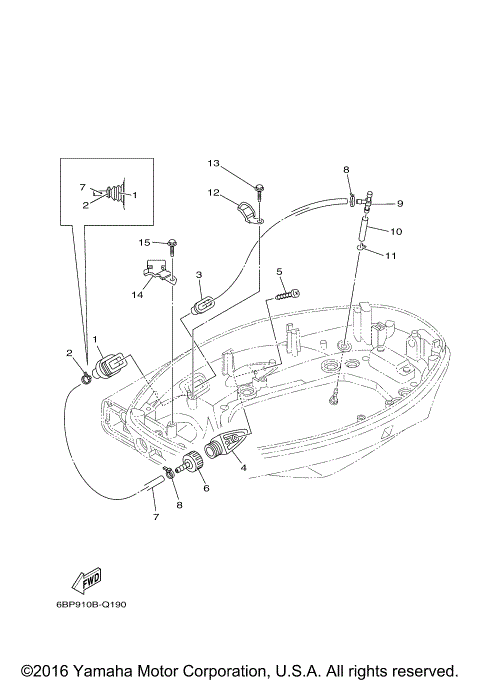 7
2
1
13
12
8
9
10
11
15
14
3
5
1
2
4
6
8
7
FWD
6BP910B-Q190

©2016 Yamaha Motor Corporation, U.S.A. All rights reserved.