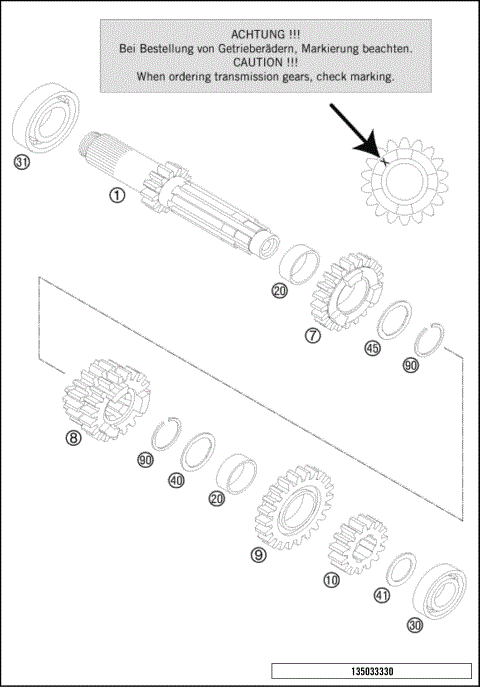 ACHTUNG !!!
Bei Bestellung von Getrieberädern, Markierung beachten.
CAUTION !!!
When ordering transmission gears, check marking.

31

1

20

7

45

90

8

90

40

20

9

10

41

30

135033330