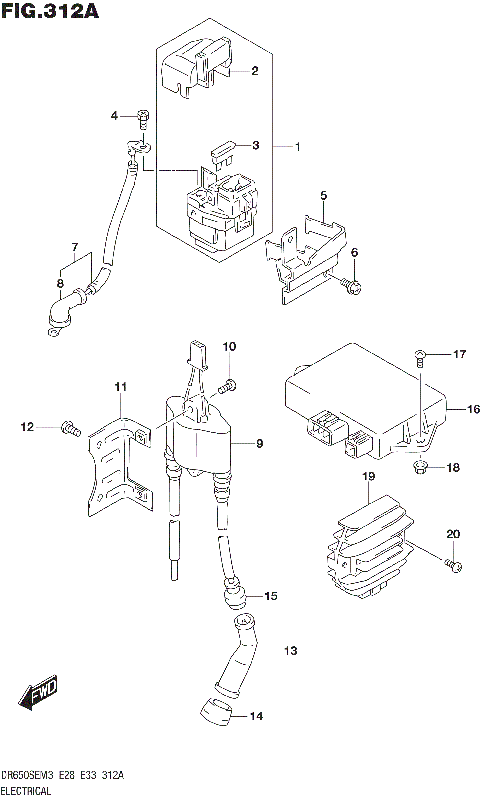 FIG.312A

2
4
3
1
5
6
7
8
10
17
11
16
12
9
18
19
20
15
13
FWD
14

DR650SEM3 E28 E33 312A
ELECTRICAL