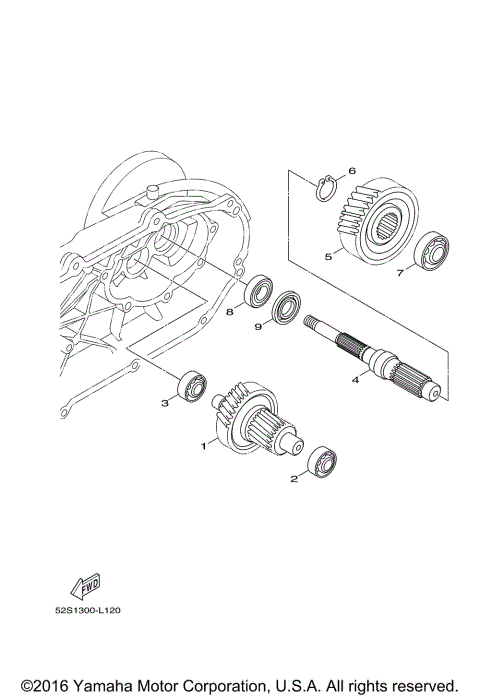 6
5
7
8
9
4
3
1
2
FWD
52S1300-L120
©2016 Yamaha Motor Corporation, U.S.A. All rights reserved.