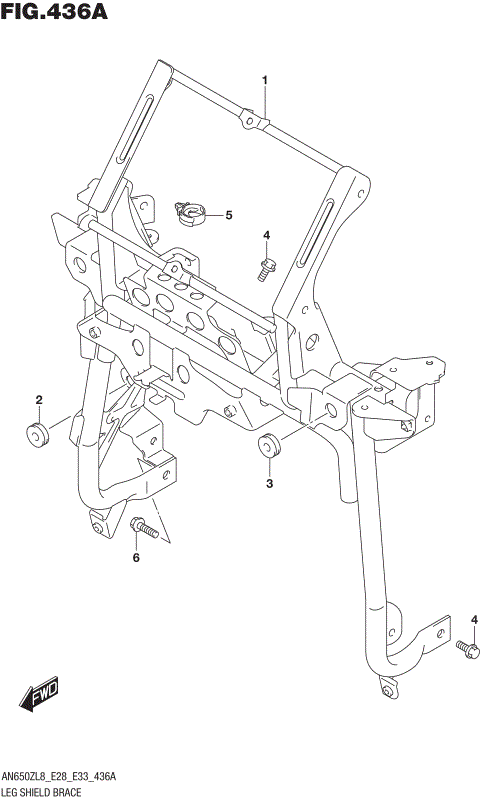 FIG.436A

1
5
4
2
3
6
4
FWD

AN650ZL8_E28_E33_436A
LEG SHIELD BRACE