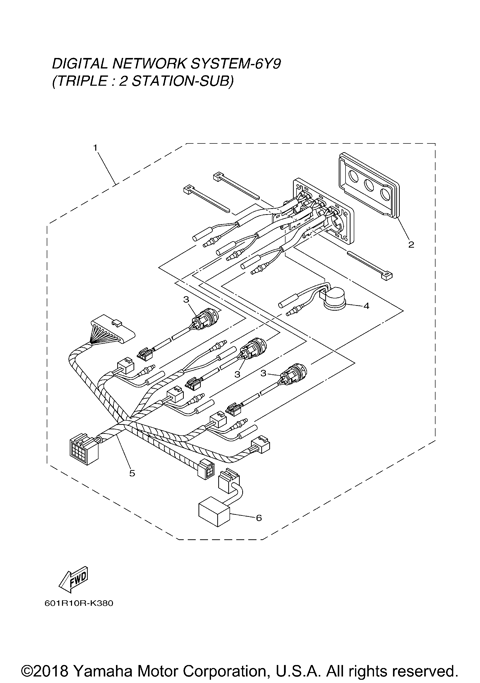 DIGITAL NETWORK SYSTEM-6Y9
(TRIPLE : 2 STATION-SUB)

1

2

3

4

3

3

5

6

FWD

601R10R-K380

©2018 Yamaha Motor Corporation, U.S.A. All rights reserved.