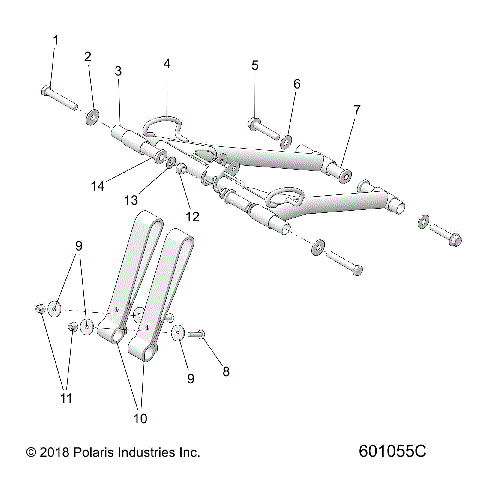 1
2
3
4
5
6
7
14
13
12
9
9
8
11
10

© 2018 Polaris Industries Inc.

601055C