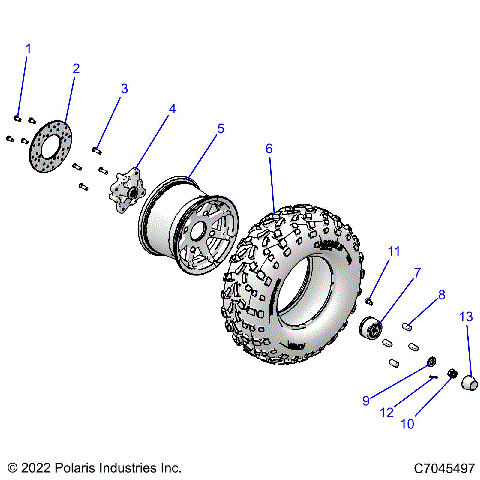 1
2
3
4
5
6
11
7
8
13
9
12
10

© 2022 Polaris Industries Inc.
C7045497