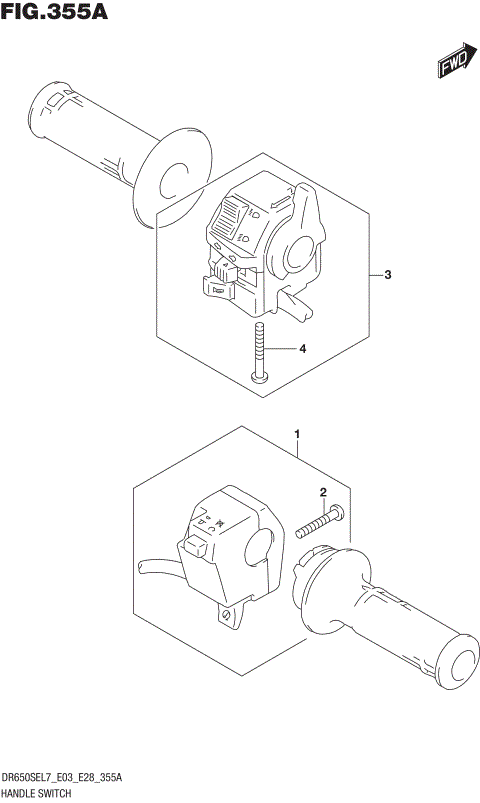 FIG.355A

FWD

3

4

1

2

DR650SEL7_E03_E28_355A
HANDLE SWITCH