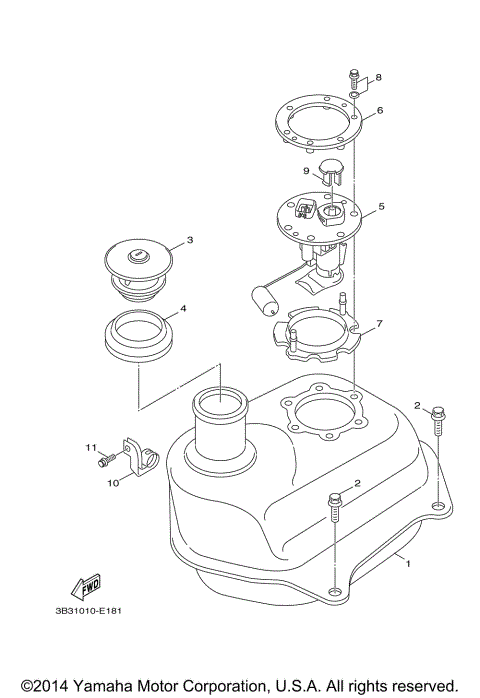 8
6
9
5
3
4
7
2
11
10
2
1
FWD
3B31010-E181

©2014 Yamaha Motor Corporation, U.S.A. All rights reserved.