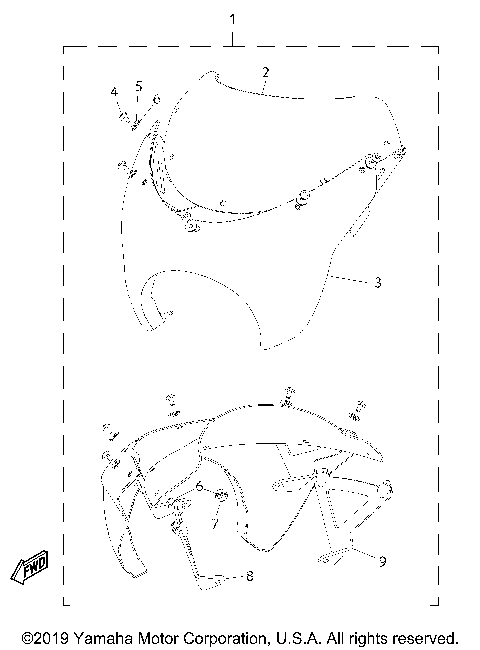 1
2
4
5
6
3
6
7
8
9
FWD
©2019 Yamaha Motor Corporation, U.S.A. All rights reserved.