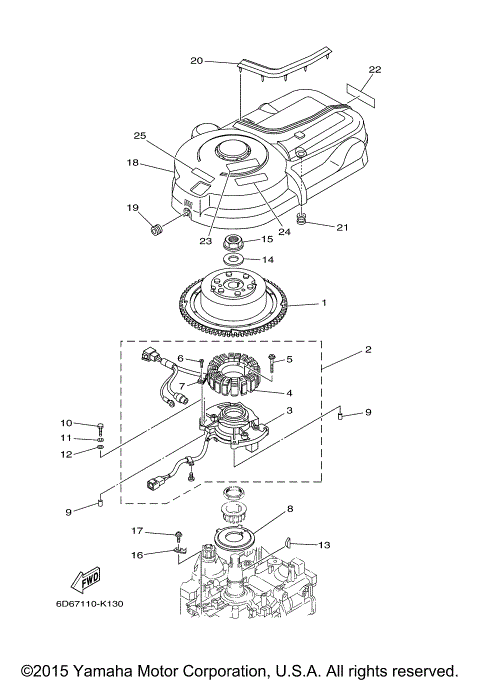 20
22
25
18
19
23
24
21
15
14
1
2
6
5
7
4
3
9
10
11
12
9
8
17
16
13
FWD
6D67110-K130

©2015 Yamaha Motor Corporation, U.S.A. All rights reserved.