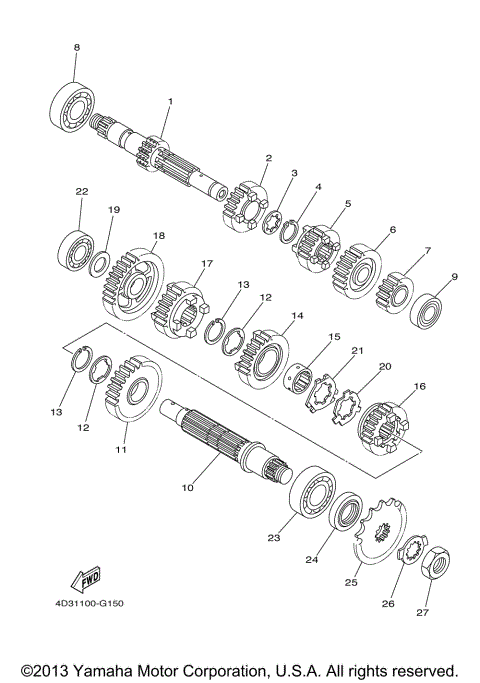 8
1
2
3
4
5
6
7
9
22
19
18
17
13
12
14
15
21
20
16
13
12
11
10
23
24
25
26
27
FWD
4D31100-G150

©2013 Yamaha Motor Corporation, U.S.A. All rights reserved.