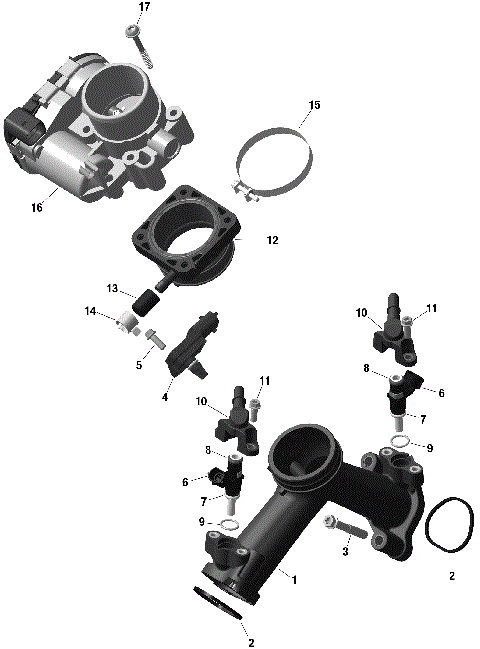 17
15
16
12
13
14
5
4
10
11
8
6
7
9
10
11
8
6
7
9
3
1
2
2