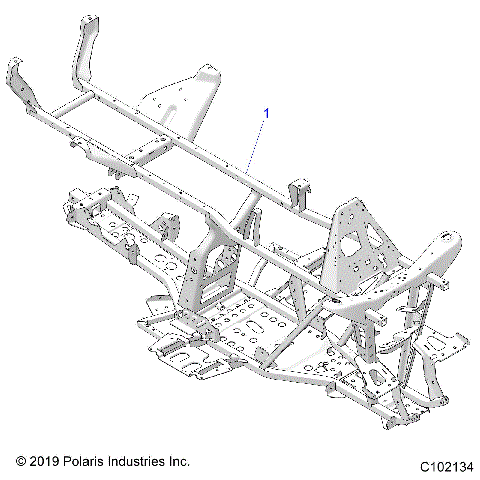 1

© 2019 Polaris Industries Inc.

C102134