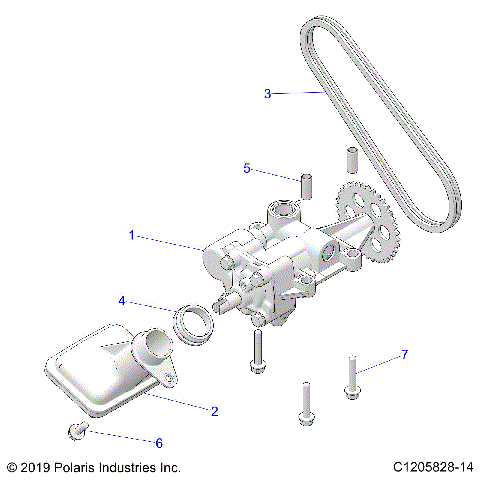 3
5
1
4
7
2
6
© 2019 Polaris Industries Inc.
C1205828-14