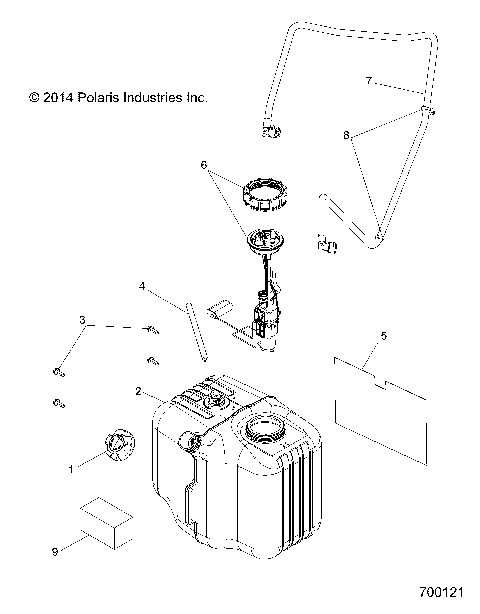 © 2014 Polaris Industries Inc.

7

8

6

4

3

5

2

1

9

700121