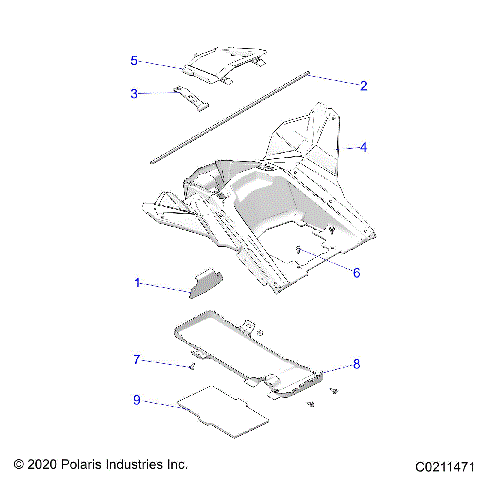 5
2
3
4
6
1
7
8
9
© 2020 Polaris Industries Inc.
C0211471