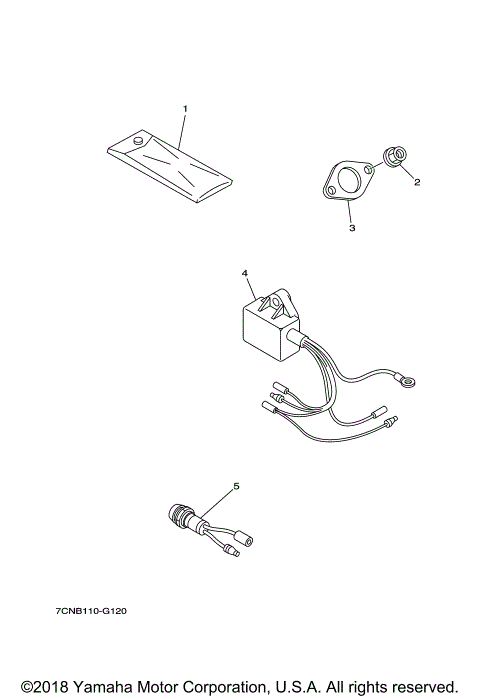 1

2

3

4

5

7CNB110-G120

©2018 Yamaha Motor Corporation, U.S.A. All rights reserved.