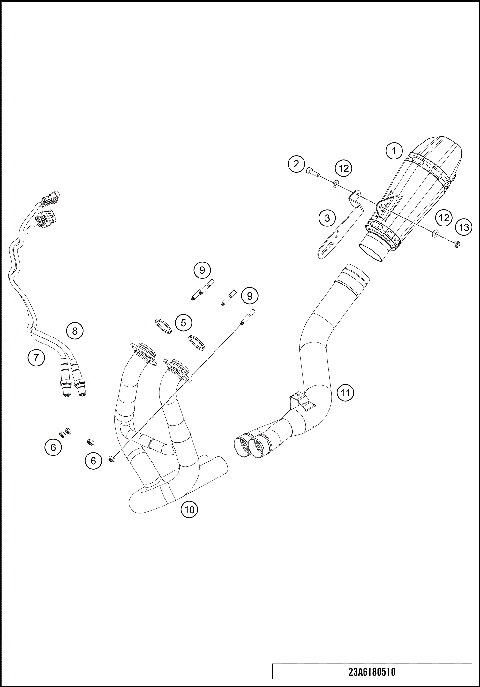 1
2
12
3
12
13
9
9
5
8
7
11
6
6
10
23A6180510