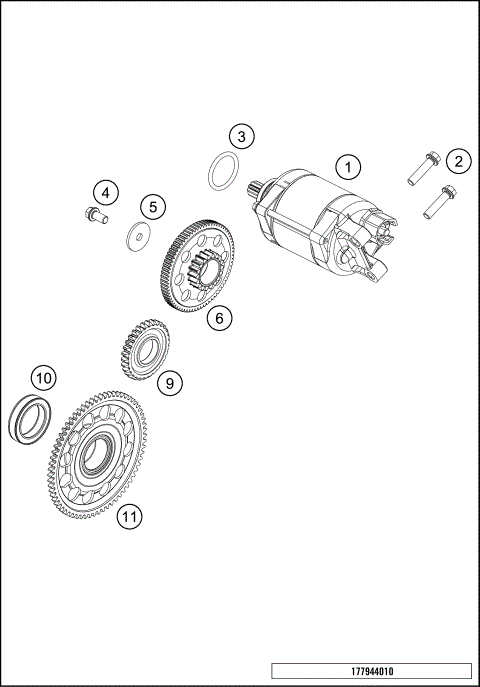 3
1
2
4
5
6
9
10
11
177944010