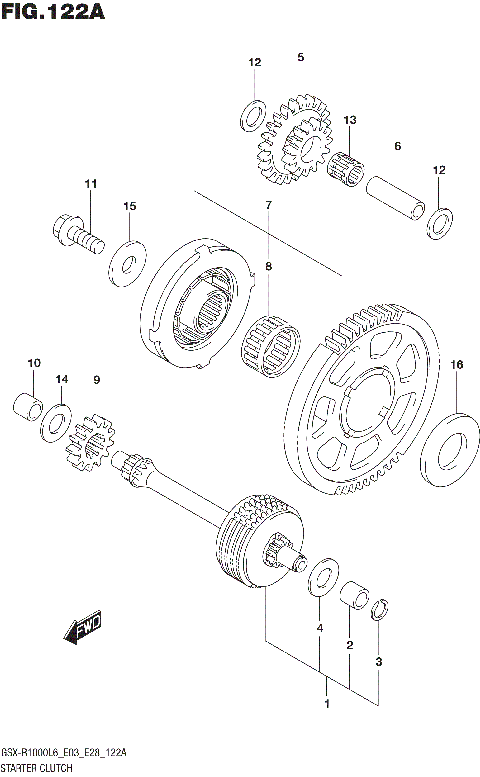 FIG.122A

12
5
13
6
12
11
15
7
8
10
14
9
16
FWD
4
2
3
1

GSX-R1000L6_E03_E28_122A
STARTER CLUTCH