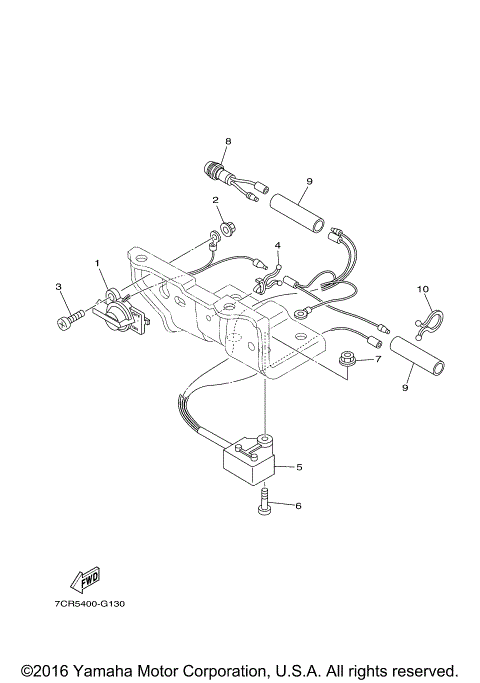 8
9
2
4
1
3
10
7
9
5
6
FWD
7CR5400-G130
©2016 Yamaha Motor Corporation, U.S.A. All rights reserved.