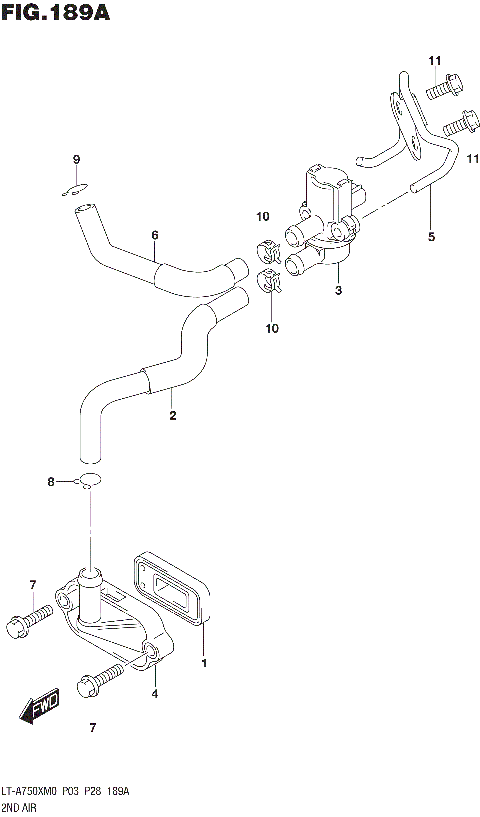 FIG.189A

11

11

9

10

6

5

3

10

2

8

7

1

4

FWD

7

LT-A750XM0 P03 P28 189A
2ND AIR