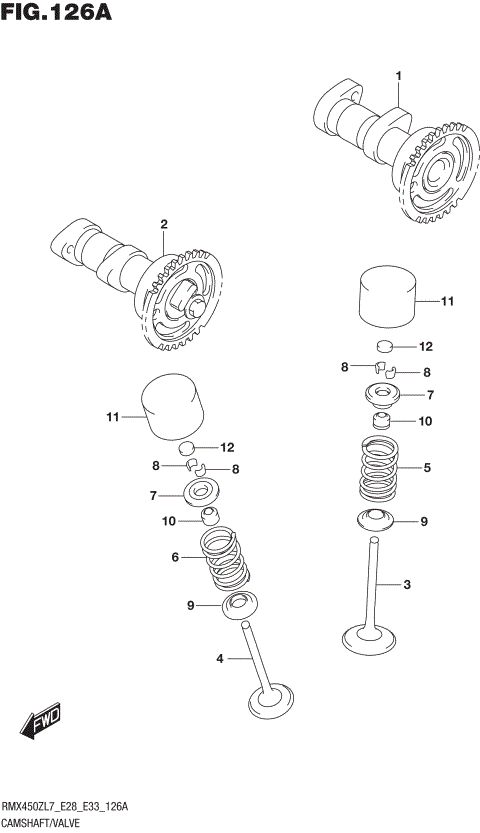 FIG.126A

1

2

11

12

8

8

7

10

5

9

3

11

12

8

8

7

10

6

9

4

FWD

RMX450ZL7_E28_E33_126A
CAMSHAFT/VALVE