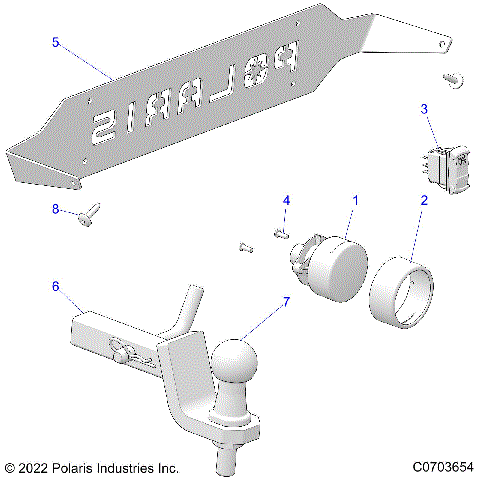 5

POLARIS

3

8

4

1

2

6

7

© 2022 Polaris Industries Inc.

C0703654