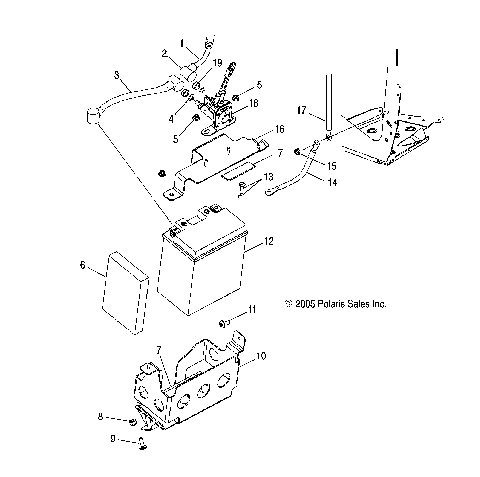 1
2
19
3
5
4
18
5
17
16
7
15
13
14
12
6
© 2005 Polaris Sales Inc.
11
7
10
8
9