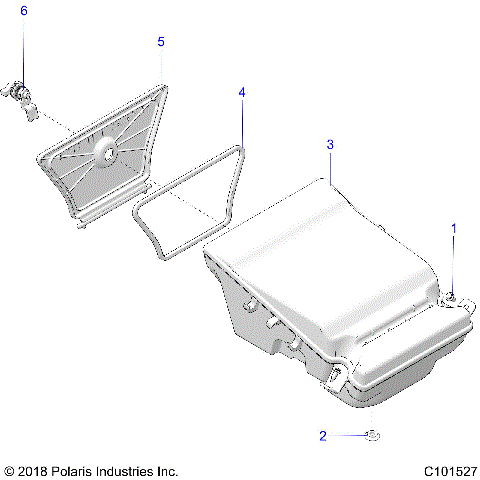 6

5

4

3

1

2

© 2018 Polaris Industries Inc.

C101527