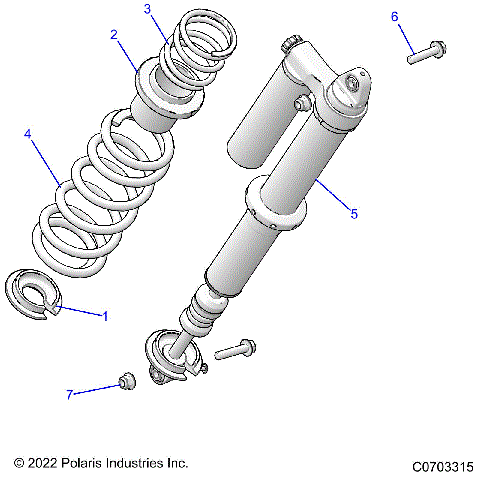 3
2
6
4
5
1
7
© 2022 Polaris Industries Inc.
C0703315