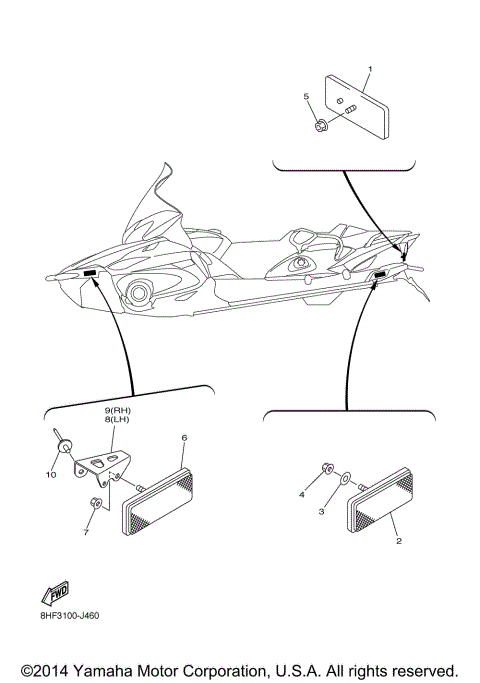 1
5
9(RH)
8(LH)
6
10
7
4
3
2
FWD
8HF3100-J460
©2014 Yamaha Motor Corporation, U.S.A. All rights reserved.